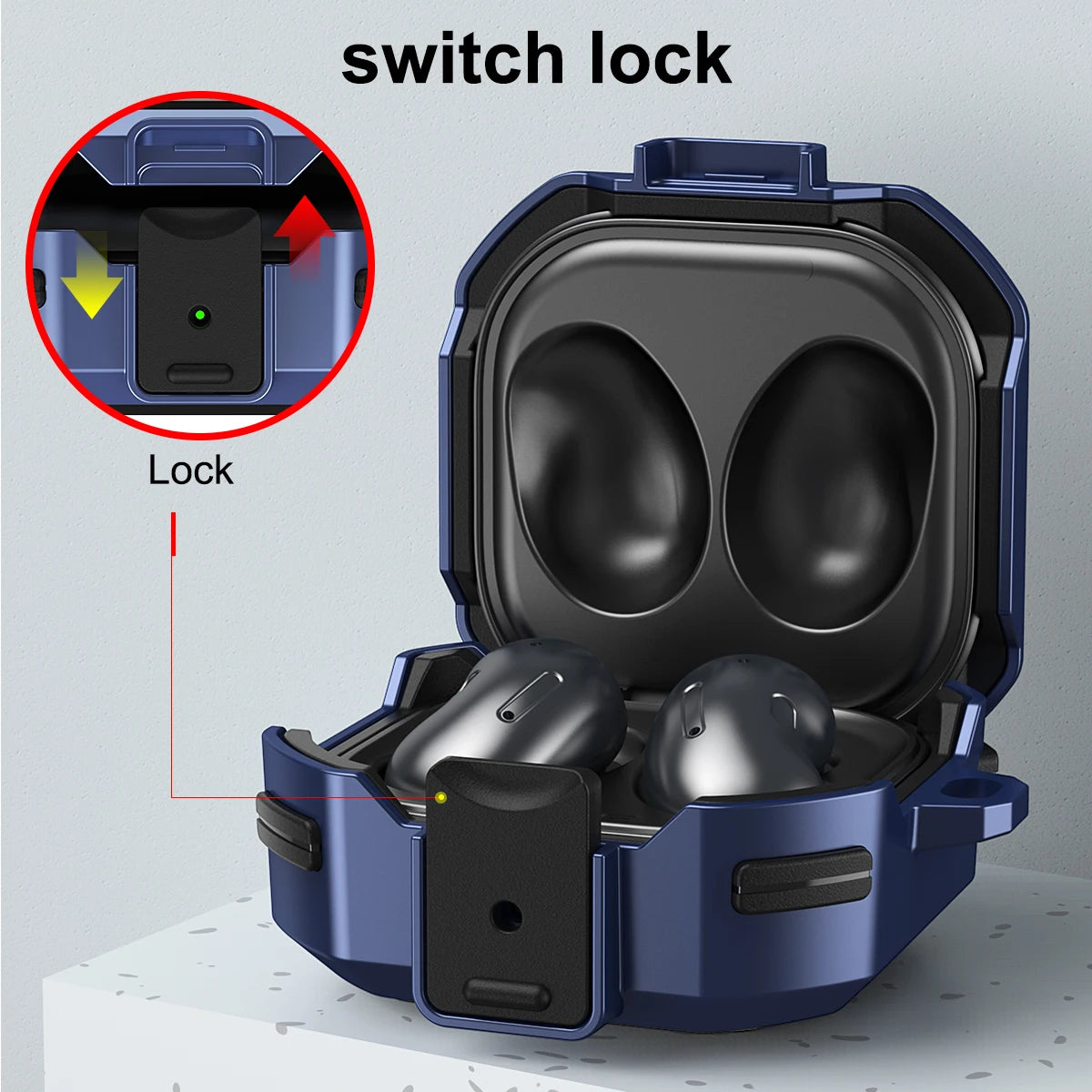 switch lock

Lock