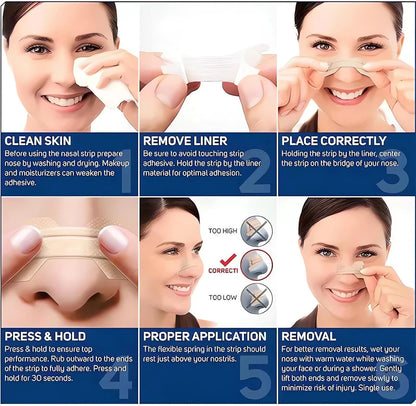 CLEAN SKIN
Before using the nasal strip prepare nose by washing and drying. Makeup and moisturizers can weaken the adhesive.
1

REMOVE LINER
Be sure to avoid touching strip adhesive. Hold the strip by the liner material for optimal adhesion.
2

PLACE CORRECTLY
Holding the strip by the liner, center the strip on the bridge of your nose.
3

TOO HIGH
CORRECT!
TOO LOW

PRESS & HOLD
Press & hold to ensure top performance. Rub outward to the ends of the strip to fully adhere. Press and hold for 30 seconds.
4

PROPER APPLICATION
The flexible spring in the strip should rest just above your nostrils.
5

REMOVAL
For better removal results, wet your nose with warm water while washing your face or during a shower. Gently lift both ends and remove slowly to minimize risk of injury. Single use.
6